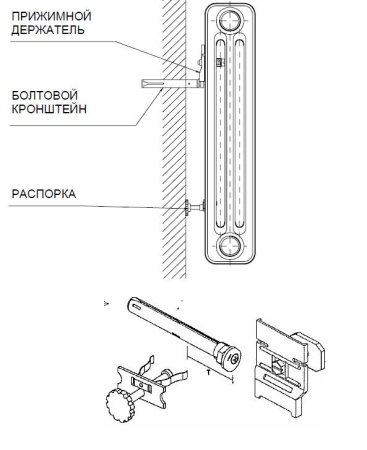 ПРИЖИМНОЙ ДЕРЖАТЕЛЬ

БОЛТОВОЙ КРОНШТЕЙН

РАСПОРКА

T